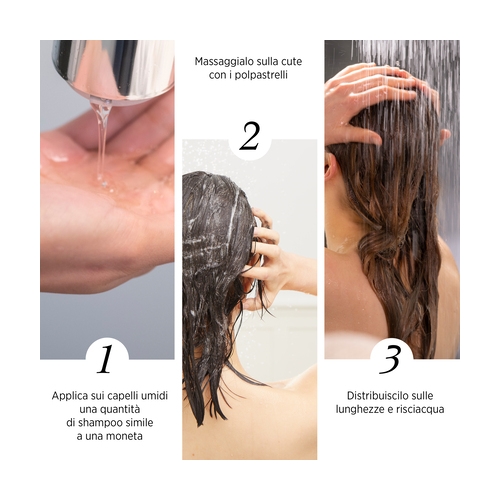 1

Applica sui capelli umidi una quantità di shampoo simile a una moneta

Massaggialo sulla cute con i polpastrelli

2

3

Distribuiscilo sulle lunghezze e risciacqua