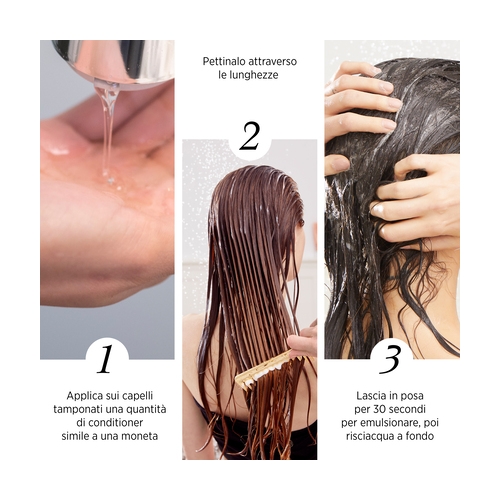 1

Applica sui capelli tamponati una quantità di conditioner simile a una moneta

Pettinalo attraverso le lunghezze

2

3

Lascia in posa per 30 secondi per emulsionare, poi risciacqua a fondo