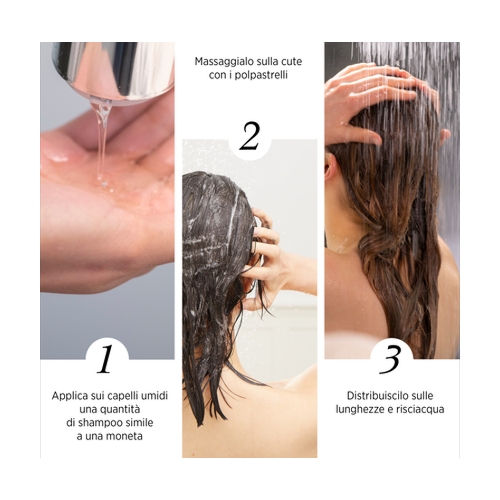 1

Applica sui capelli umidi una quantità di shampoo simile a una moneta

Massaggialo sulla cute con i polpastrelli

2

3

Distribuiscilo sulle lunghezze e risciacqua