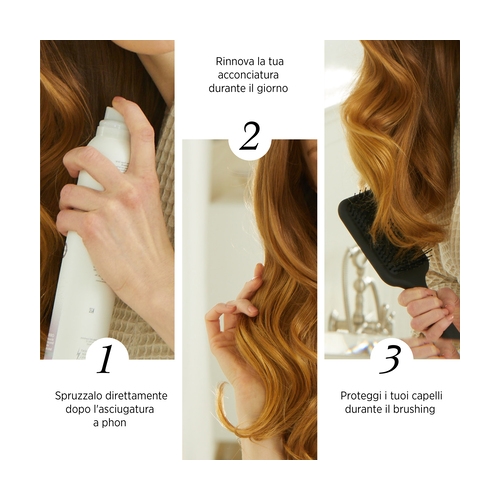 1

Spruzzalo direttamente dopo l'asciugatura a phon

Rinnova la tua acconciatura durante il giorno

2

3

Proteggi i tuoi capelli durante il brushing