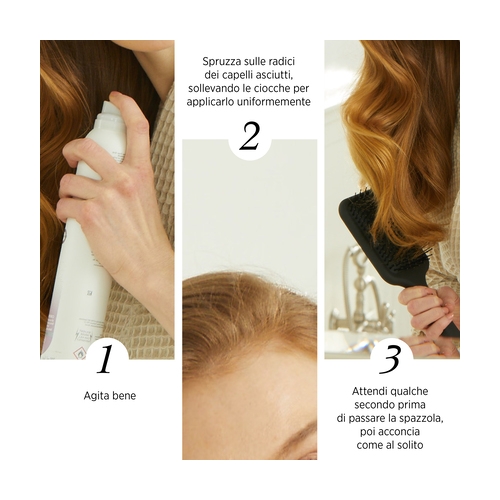 1

Agita bene

Spruzza sulle radici dei capelli asciutti, sollevando le ciocche per applicarlo uniformemente

2

3

Attendi qualche secondo prima di passare la spazzola, poi acconcia come al solito