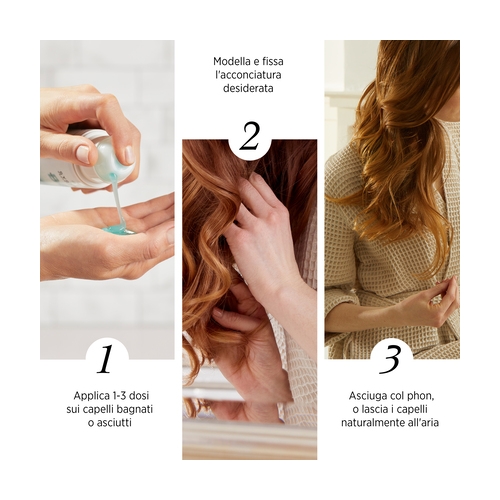 1

Applica 1-3 dosi sui capelli bagnati o asciutti

Modella e fissa l'acconciatura desiderata

2

3

Asciuga col phon, o lascia i capelli naturalmente all'aria