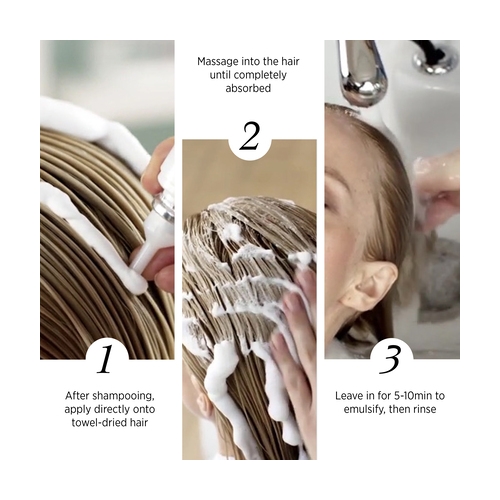 1

After shampooing, apply directly onto towel-dried hair

Massage into the hair until completely absorbed

2

3

Leave in for 5-10min to emulsify, then rinse