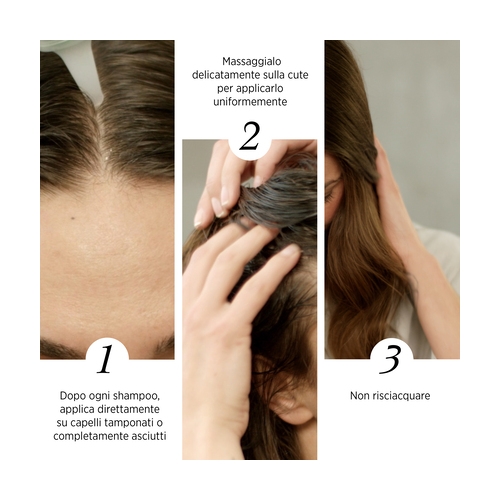 1

Dopo ogni shampoo, applica direttamente su capelli tamponati o completamente asciutti

Massaggialo delicatamente sulla cute per applicarlo uniformemente

2

3

Non risciacquare