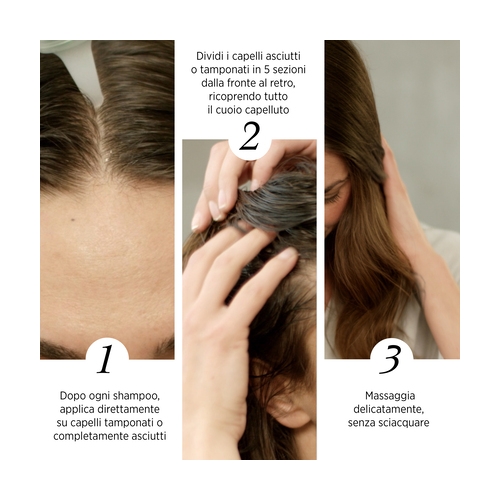 1

Dopo ogni shampoo, applica direttamente su capelli tamponati o completamente asciutti

Dividi i capelli asciutti o tamponati in 5 sezioni dalla fronte al retro, ricoprendo tutto il cuoio capelluto

2

3

Massaggia delicatamente, senza sciacquare