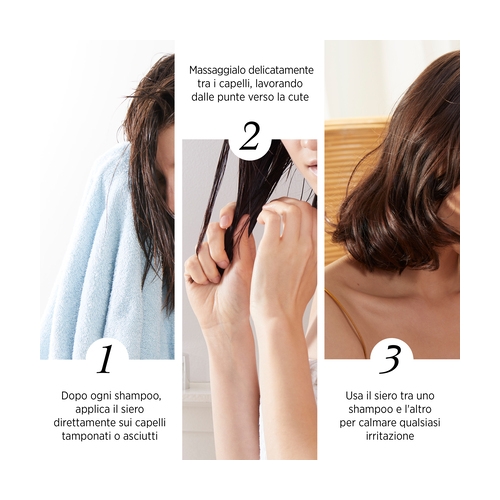 1

Dopo ogni shampoo, applica il siero direttamente sui capelli tamponati o asciutti

Massaggialo delicatamente tra i capelli, lavorando dalle punte verso la cute

2

3

Usa il siero tra uno shampoo e l'altro per calmare qualsiasi irritazione